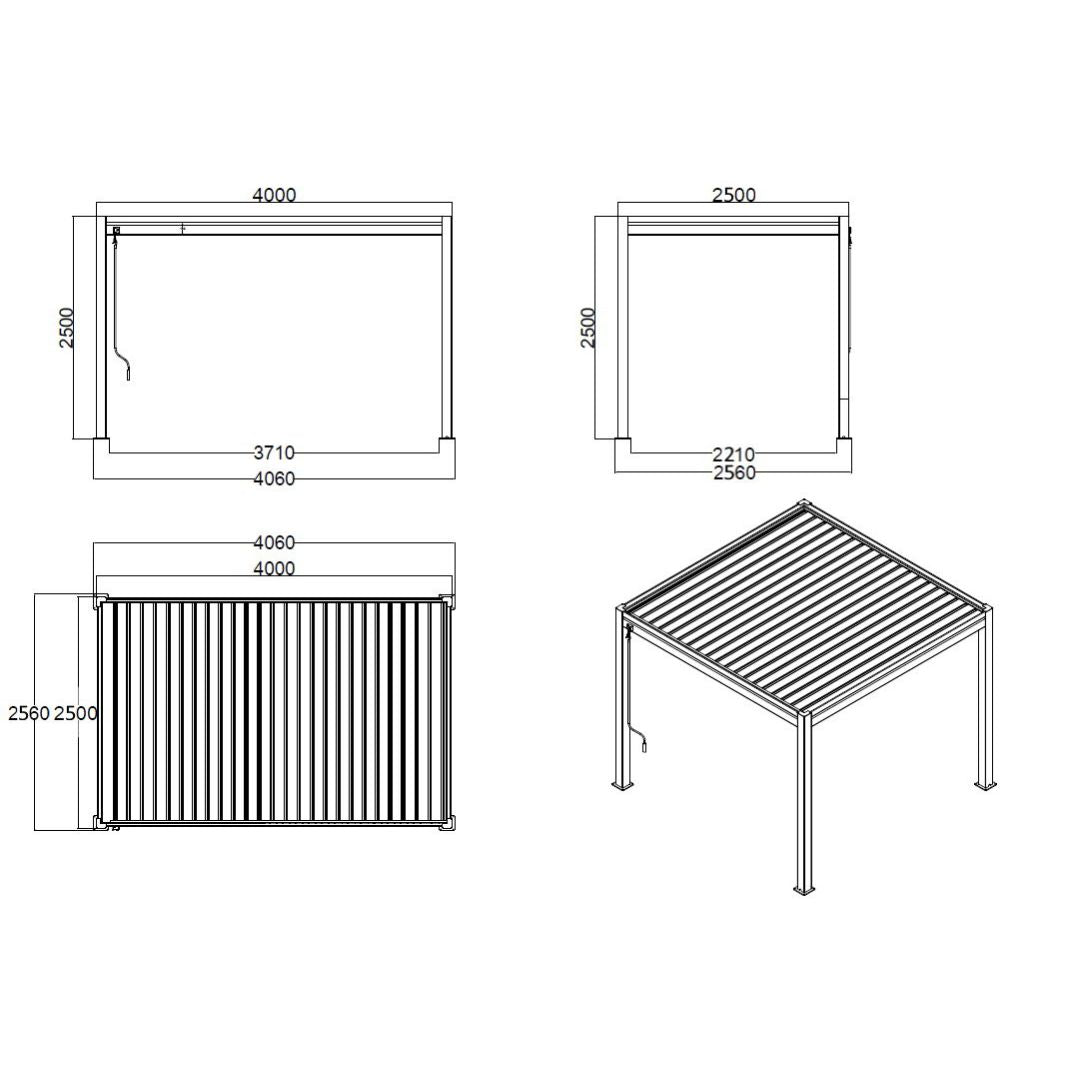 4000
2500
3710
4060

2500
2500
2210
2560

4060
4000
2560
2500