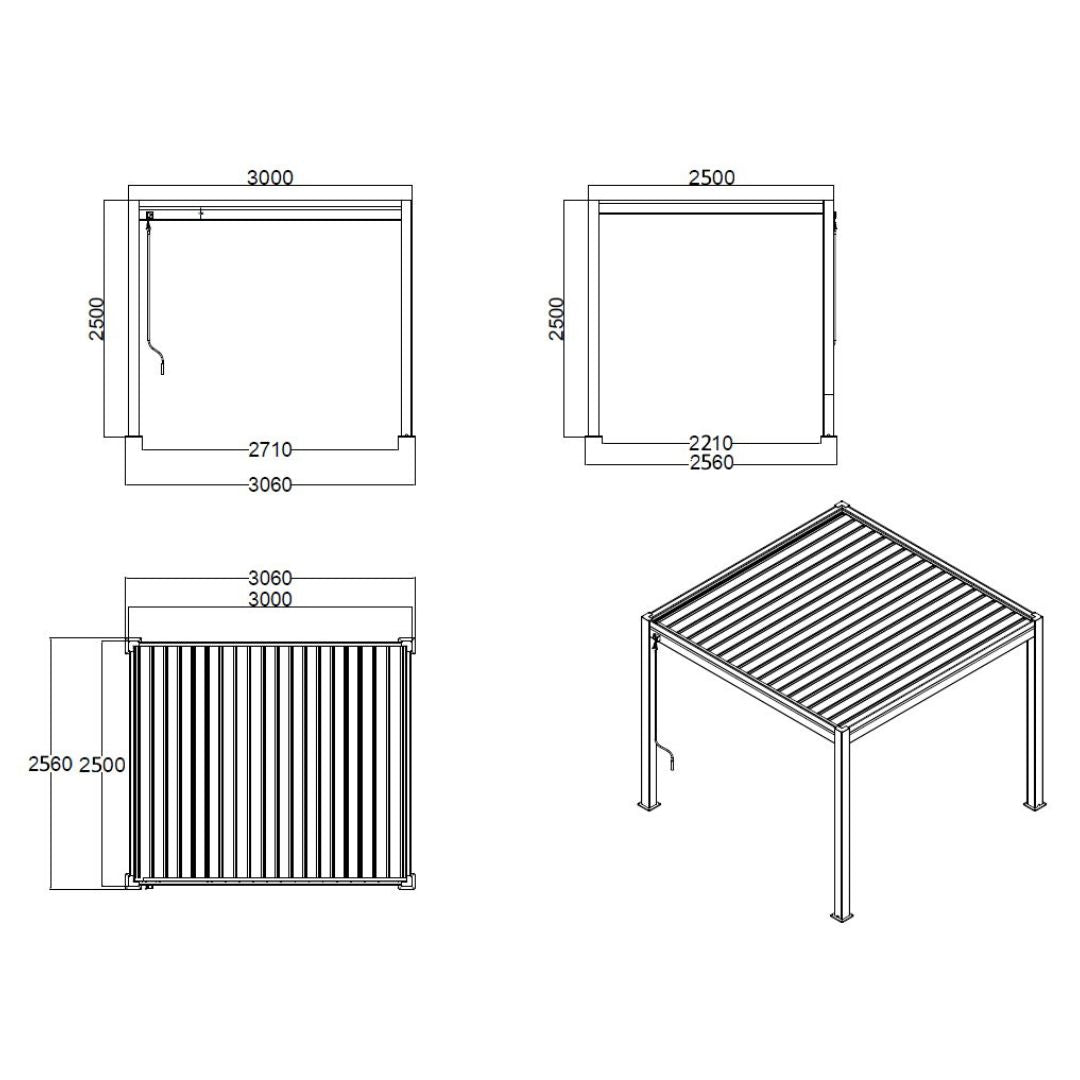 3000
2500
2710
3060

2500
2500
2210
2560

3060
3000
2560
2500